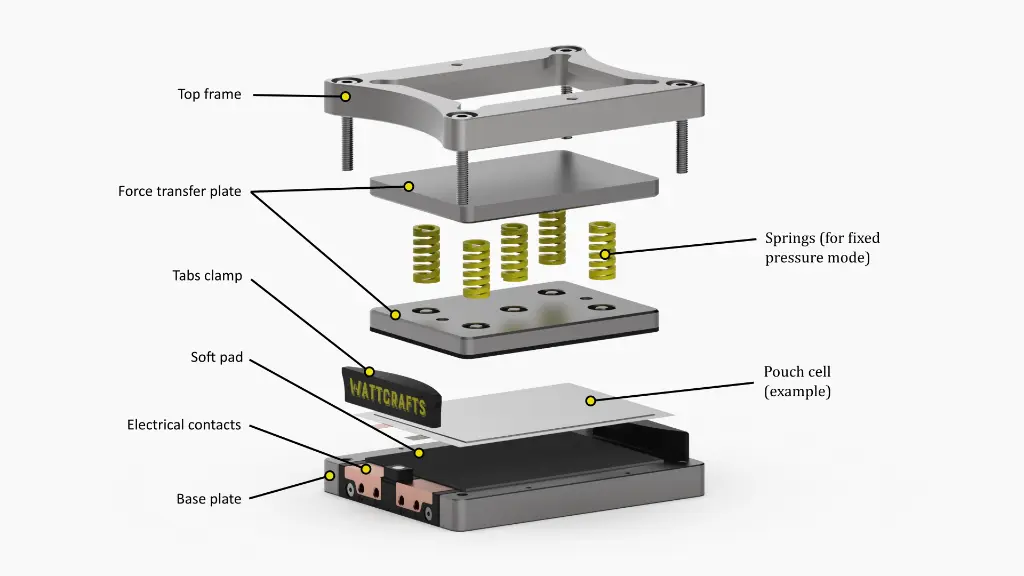 Top frame

Force transfer plate

Tabs clamp

Soft pad

Electrical contacts

Base plate

Springs (for fixed pressure mode)

Pouch cell (example)

WATTCRAFTS